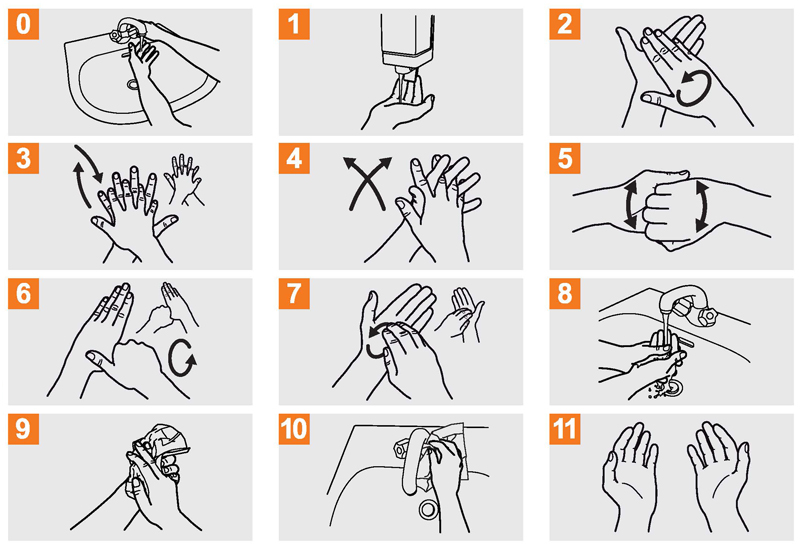 0

1

2

3

4

5

6

7

8

9

10

11